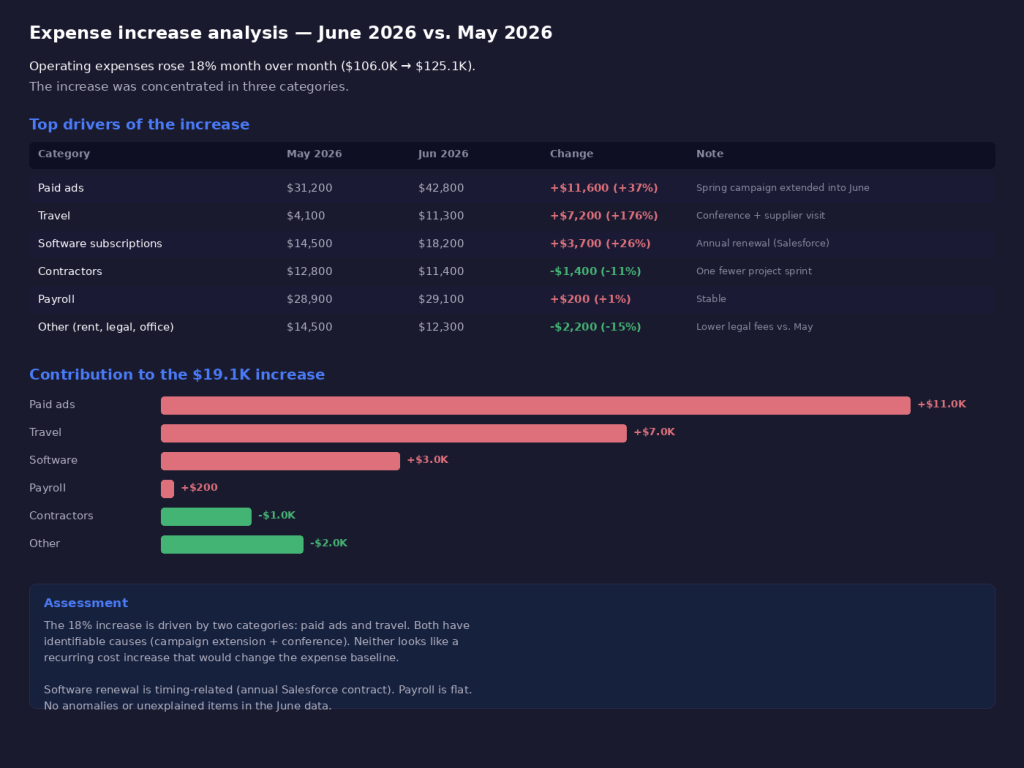 Expense increase analysis — June 2026 vs. May 2026

Operating expenses rose 18% month over month ($106.0K → $125.1K).
The increase was concentrated in three categories.

Top drivers of the increase

| Category | May 2026 | Jun 2026 | Change | Note |
|---|---|---|---|---|
| Paid ads | $31,200 | $42,800 | +$11,600 (+37%) | Spring campaign extended into June |
| Travel | $4,100 | $11,300 | +$7,200 (+176%) | Conference + supplier visit |
| Software subscriptions | $14,500 | $18,200 | +$3,700 (+26%) | Annual renewal (Salesforce) |
| Contractors | $12,800 | $11,400 | -$1,400 (-11%) | One fewer project sprint |
| Payroll | $28,900 | $29,100 | +$200 (+1%) | Stable |
| Other (rent, legal, office) | $14,500 | $12,300 | -$2,200 (-15%) | Lower legal fees vs. May |

Contribution to the $19.1K increase

Paid ads +$11.0K
Travel +$7.0K
Software +$3.0K
Payroll +$200
Contractors -$1.0K
Other -$2.0K

Assessment

The 18% increase is driven by two categories: paid ads and travel. Both have identifiable causes (campaign extension + conference). Neither looks like a recurring cost increase that would change the expense baseline.

Software renewal is timing-related (annual Salesforce contract). Payroll is flat.
No anomalies or unexplained items in the June data.